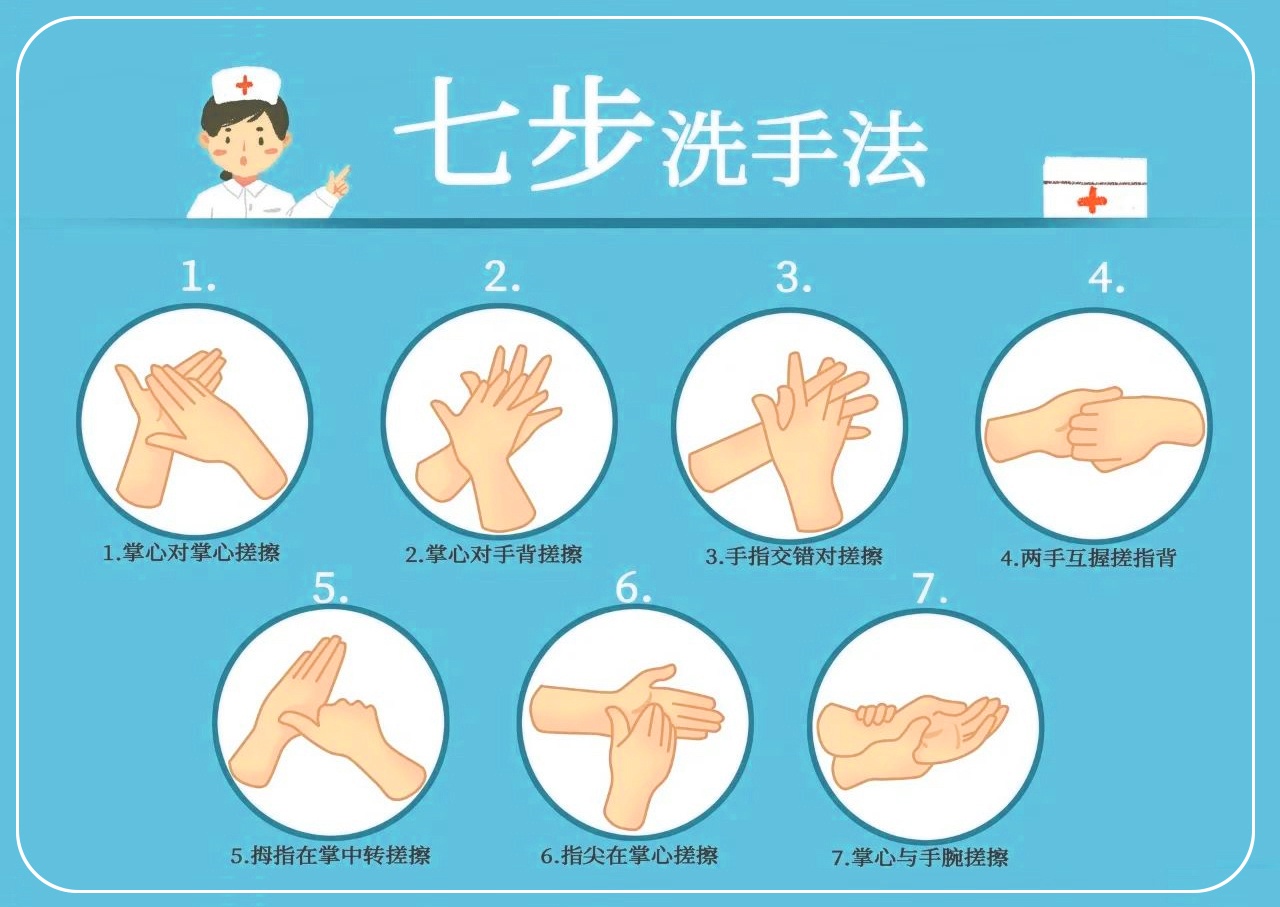 七步洗手法

1.

1.掌心对掌心搓擦

2.

2.掌心对手背搓擦

3.

3.手指交错对搓擦

4.

4.两手互握搓指背

5.

5.拇指在掌中转搓擦

6.

6.指尖在掌心搓擦

7.

7.掌心与手腕搓擦